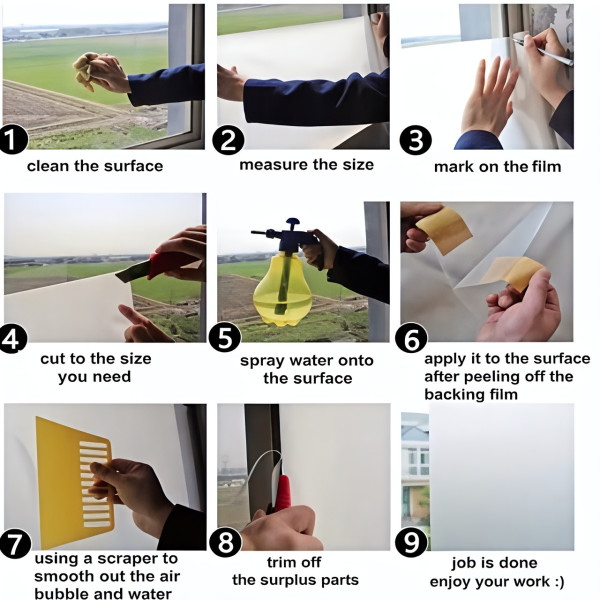 1
clean the surface

2
measure the size

3
mark on the film

4
cut to the size you need

5
spray water onto the surface

6
apply it to the surface after peeling off the backing film

7
using a scraper to smooth out the air bubble and water

8
trim off the surplus parts

9
job is done enjoy your work :)